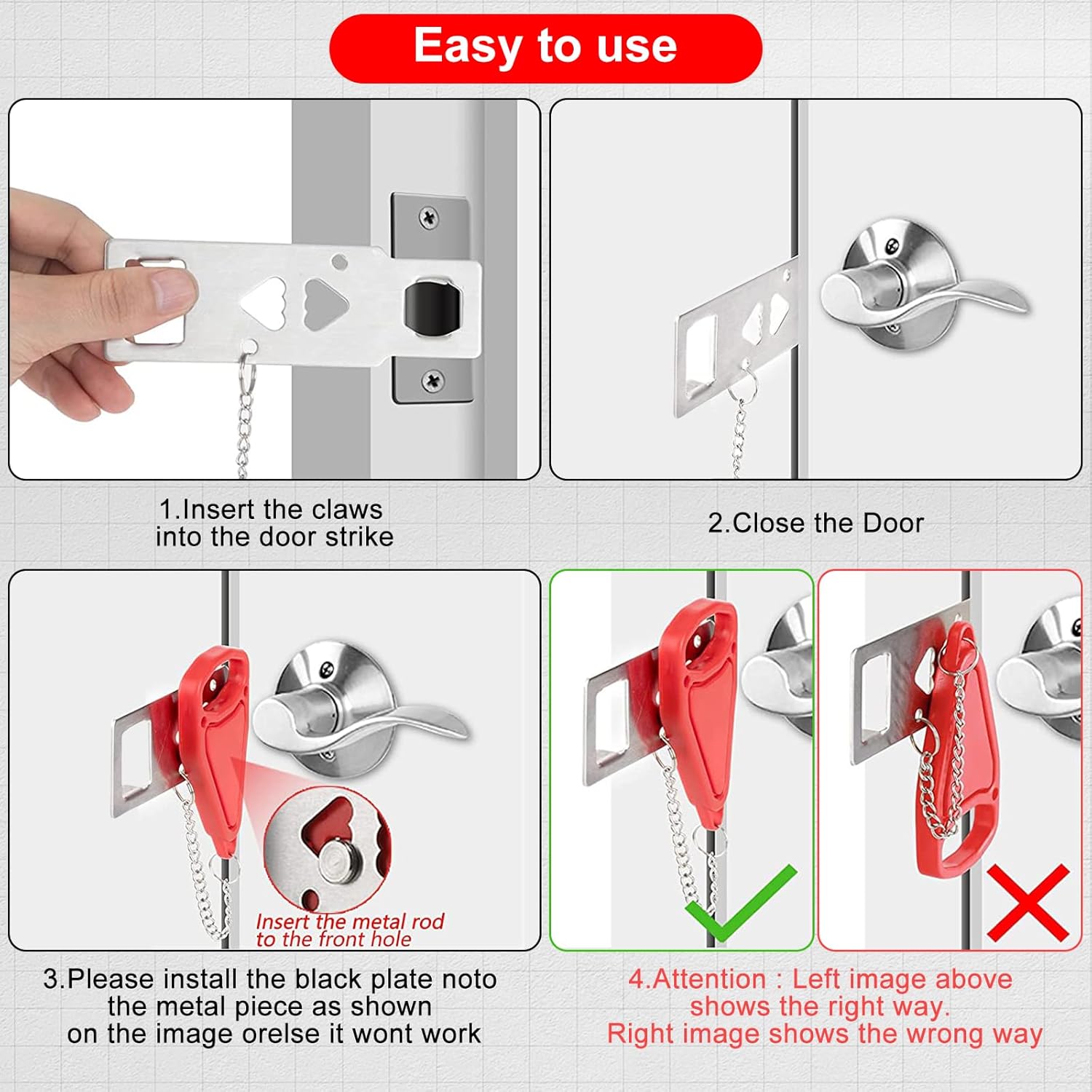 Easy to use

1.Insert the claws into the door strike

2.Close the Door

Insert the metal rod to the front hole

3.Please install the black plate noto the metal piece as shown on the image orelse it wont work

4.Attention : Left image above shows the right way. Right image shows the wrong way