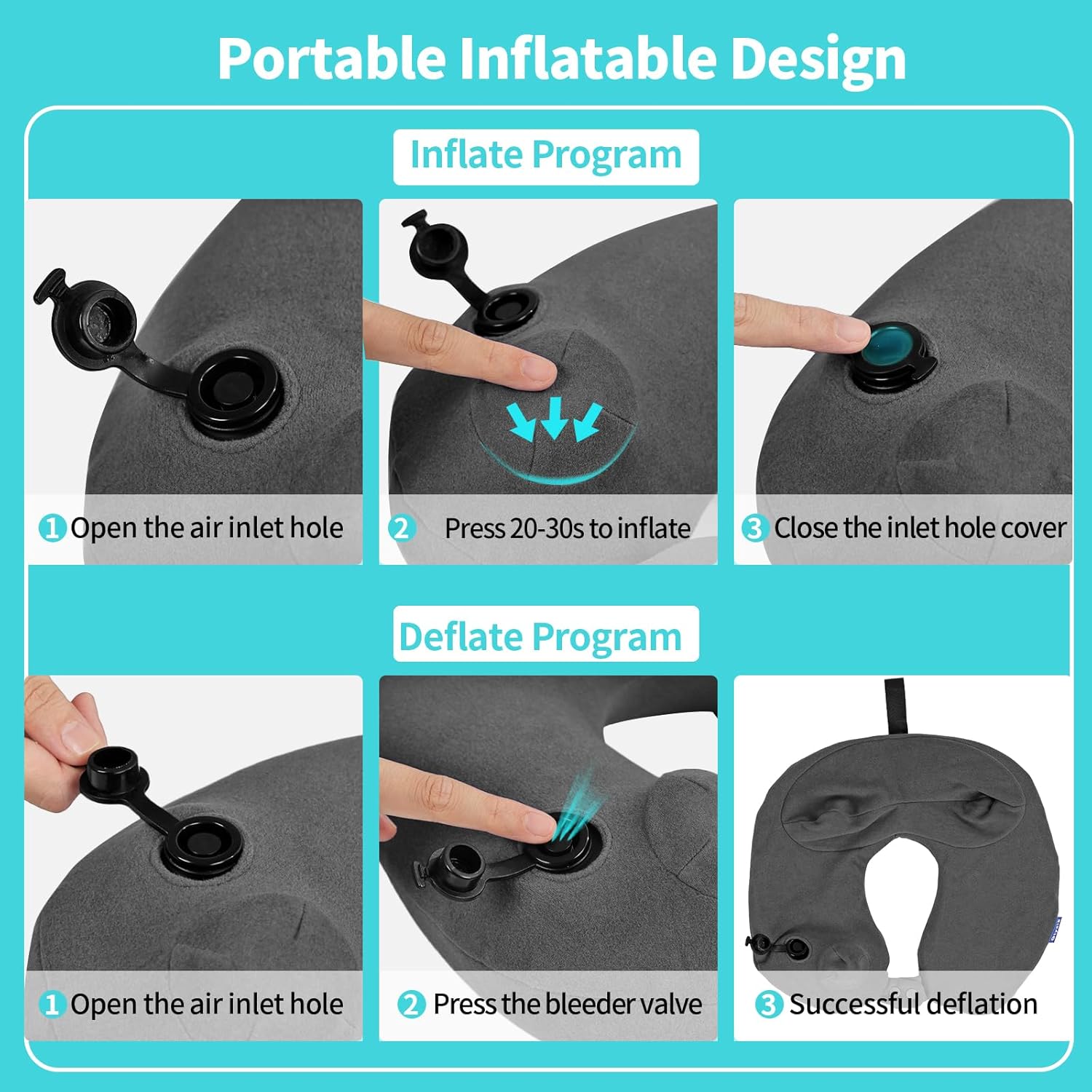 Portable Inflatable Design

Inflate Program

1 Open the air inlet hole

2 Press 20-30s to inflate

3 Close the inlet hole cover

Deflate Program

1 Open the air inlet hole

2 Press the bleeder valve

3 Successful deflation