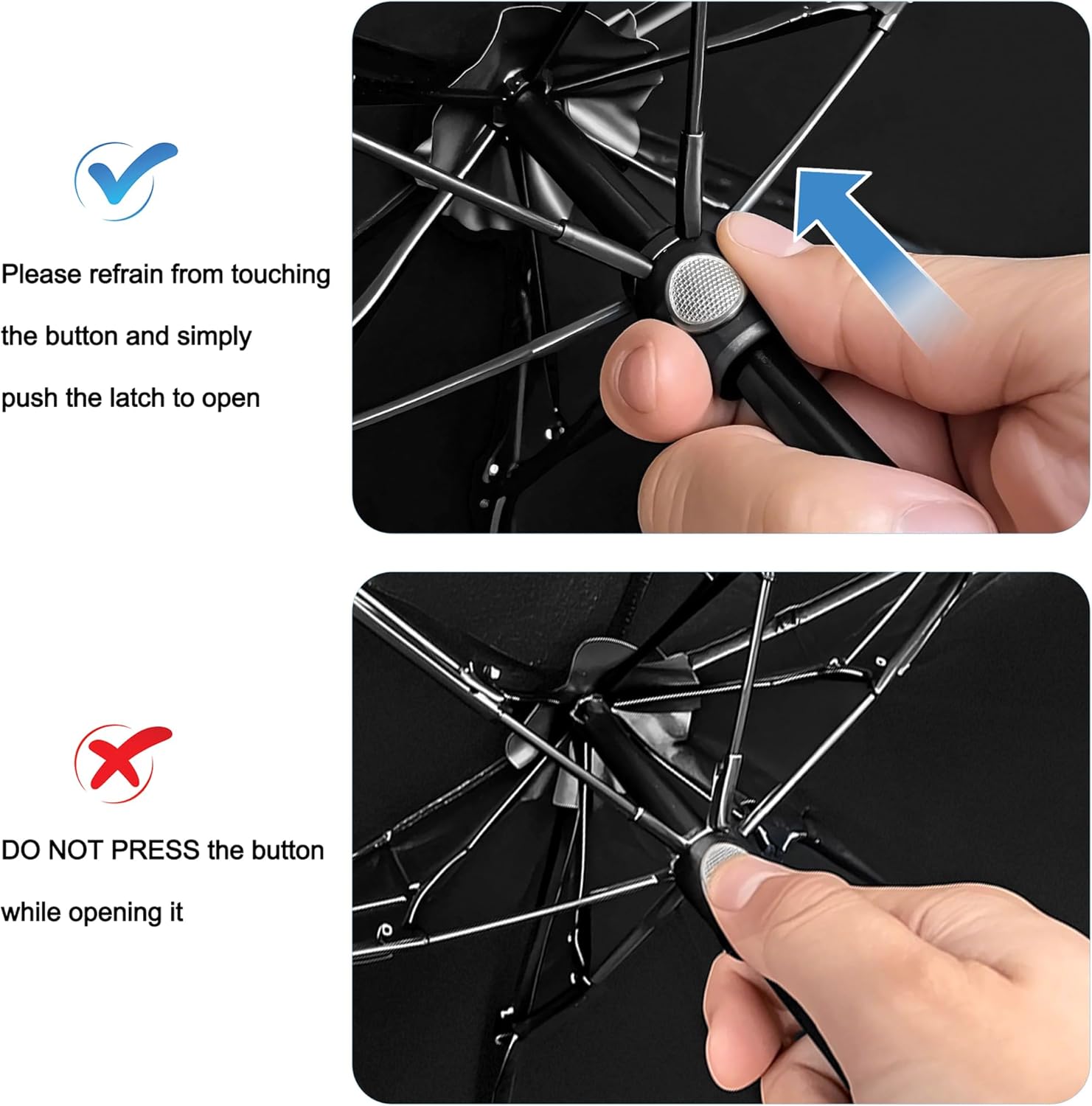 Please refrain from touching the button and simply push the latch to open

DO NOT PRESS the button while opening it