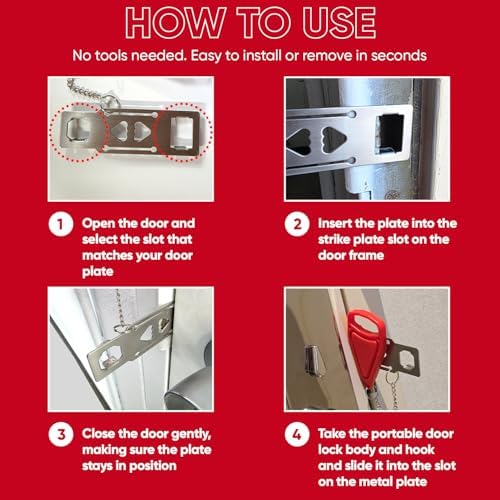 HOW TO USE

No tools needed. Easy to install or remove in seconds

1 Open the door and select the slot that matches your door plate

2 Insert the plate into the strike plate slot on the door frame

3 Close the door gently, making sure the plate stays in position

4 Take the portable door lock body and hook and slide it into the slot on the metal plate