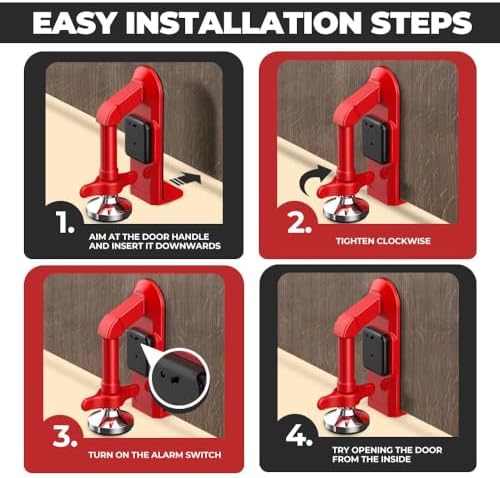 EASY INSTALLATION STEPS

1.
AIM AT THE DOOR HANDLE AND INSERT IT DOWNWARDS

2.
TIGHTEN CLOCKWISE

3.
TURN ON THE ALARM SWITCH

4.
TRY OPENING THE DOOR FROM THE INSIDE