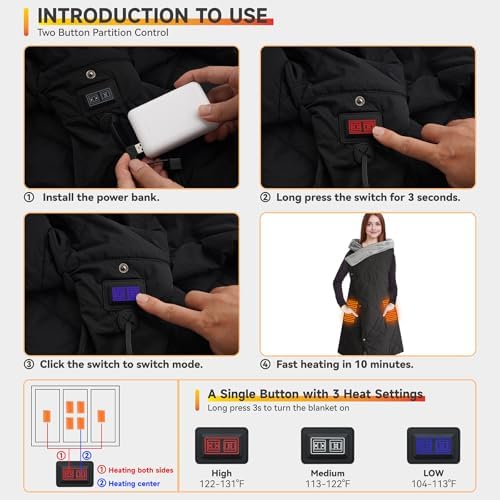 INTRODUCTION TO USE
Two Button Partition Control

① Install the power bank.

② Long press the switch for 3 seconds.

③ Click the switch to switch mode.

④ Fast heating in 10 minutes.

①
②
① Heating both sides
② Heating center

A Single Button with 3 Heat Settings
Long press 3s to turn the blanket on

High
122-131°F

Medium
113-122°F

LOW
104-113°F