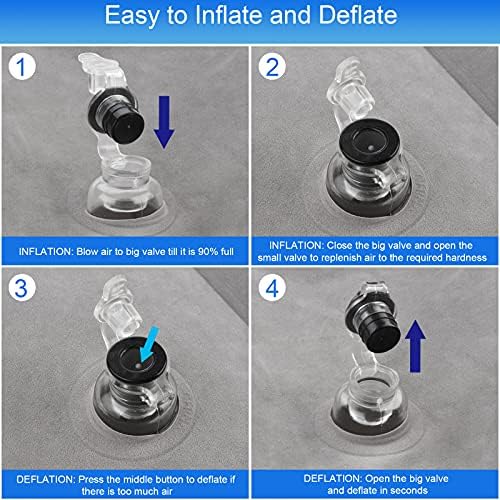 Easy to Inflate and Deflate

1

INFLATION: Blow air to big valve till it is 90% full

2

INFLATION: Close the big valve and open the small valve to replenish air to the required hardness

3

DEFLATION: Press the middle button to deflate if there is too much air

4

DEFLATION: Open the big valve and deflate in seconds