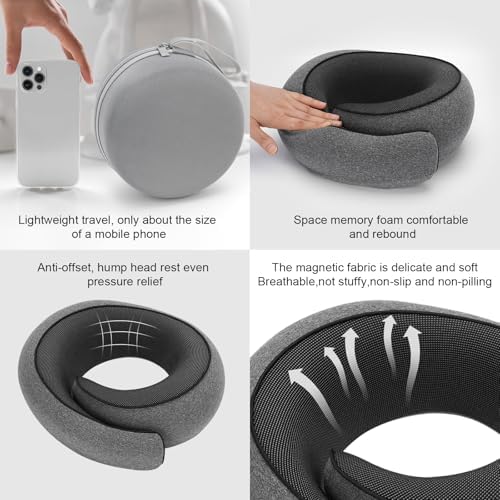 Lightweight travel, only about the size of a mobile phone

Space memory foam comfortable and rebound

Anti-offset, hump head rest even pressure relief

The magnetic fabric is delicate and soft
Breathable,not stuffy,non-slip and non-pilling