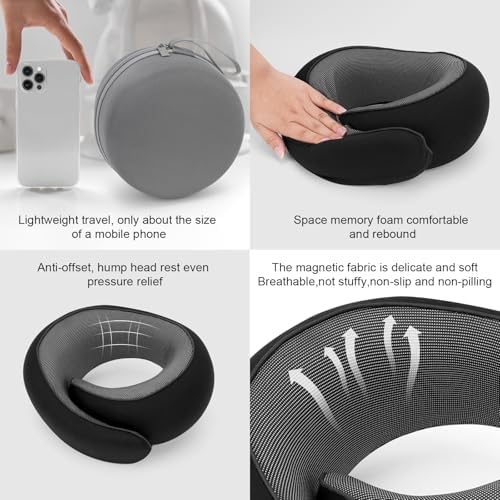 Lightweight travel, only about the size of a mobile phone

Space memory foam comfortable and rebound

Anti-offset, hump head rest even pressure relief

The magnetic fabric is delicate and soft
Breathable,not stuffy,non-slip and non-pilling