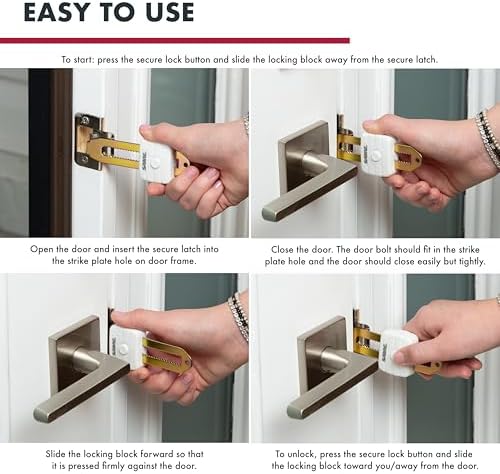 EASY TO USE

To start: press the secure lock button and slide the locking block away from the secure latch.

Open the door and insert the secure latch into the strike plate hole on door frame.

Close the door. The door bolt should fit in the strike plate hole and the door should close easily but tightly.

Slide the locking block forward so that it is pressed firmly against the door.

To unlock, press the secure lock button and slide the locking block toward you/away from the door.