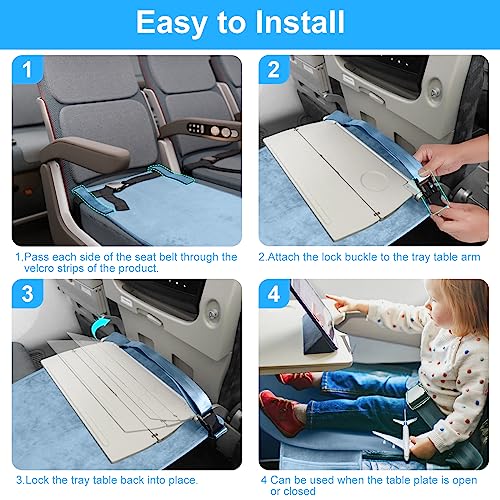 Easy to Install

1

1.Pass each side of the seat belt through the velcro strips of the product.

2

2.Attach the lock buckle to the tray table arm

3

3.Lock the tray table back into place.

4

4 Can be used when the table plate is open or closed