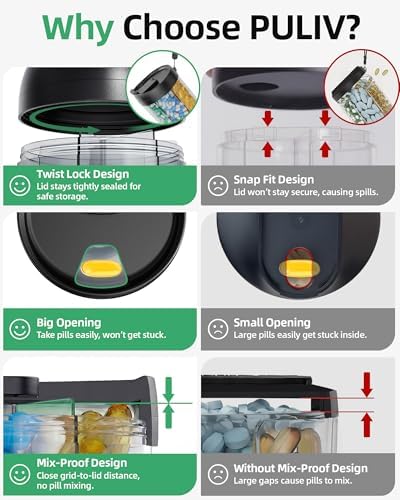 Why Choose PULIV?

Twist Lock Design
Lid stays tightly sealed for safe storage.

Snap Fit Design
Lid won't stay secure, causing spills.

Big Opening
Take pills easily, won't get stuck.

Small Opening
Large pills easily get stuck inside.

Mix-Proof Design
Close grid-to-lid distance, no pill mixing.

Without Mix-Proof Design
Large gaps cause pills to mix.