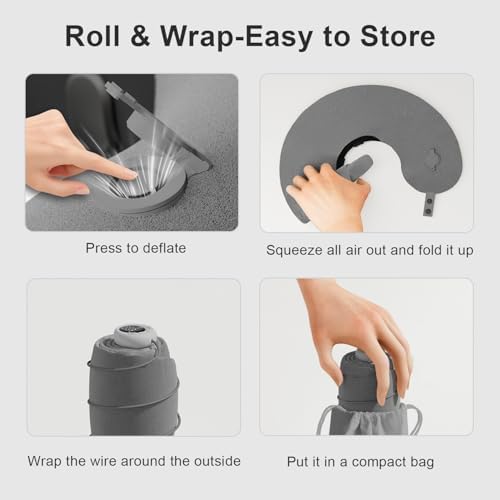 Roll & Wrap-Easy to Store

Press to deflate

Squeeze all air out and fold it up

Wrap the wire around the outside

Put it in a compact bag