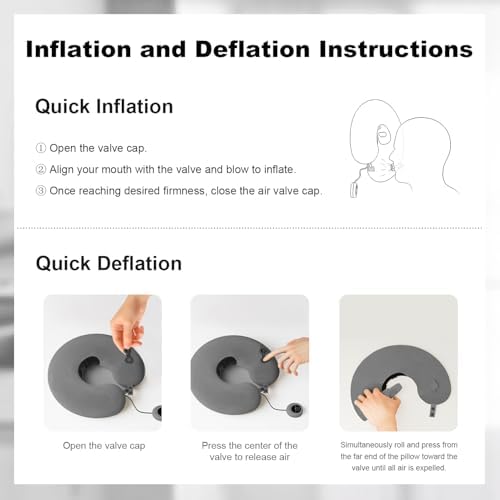 Inflation and Deflation Instructions

Quick Inflation

① Open the valve cap.

② Align your mouth with the valve and blow to inflate.

③ Once reaching desired firmness, close the air valve cap.

Quick Deflation

Open the valve cap

Press the center of the valve to release air

Simultaneously roll and press from the far end of the pillow toward the valve until all air is expelled.