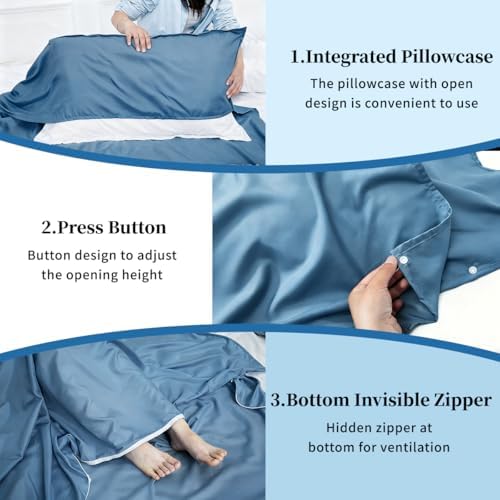 1.Integrated Pillowcase

The pillowcase with open design is convenient to use

2.Press Button

Button design to adjust the opening height

3.Bottom Invisible Zipper

Hidden zipper at bottom for ventilation