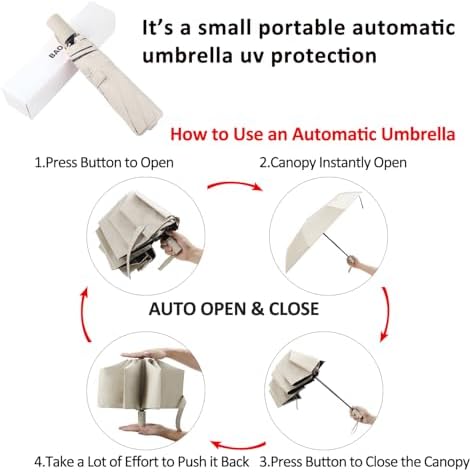 BAO

It's a small portable automatic umbrella uv protection

How to Use an Automatic Umbrella

1.Press Button to Open

2.Canopy Instantly Open

AUTO OPEN & CLOSE

4.Take a Lot of Effort to Push it Back

3.Press Button to Close the Canopy