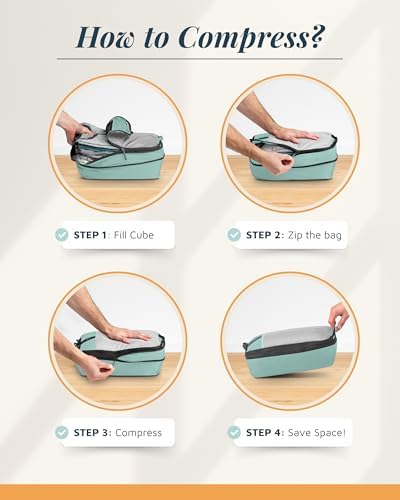 How to Compress?

STEP 1: Fill Cube

STEP 2: Zip the bag

STEP 3: Compress

STEP 4: Save Space!