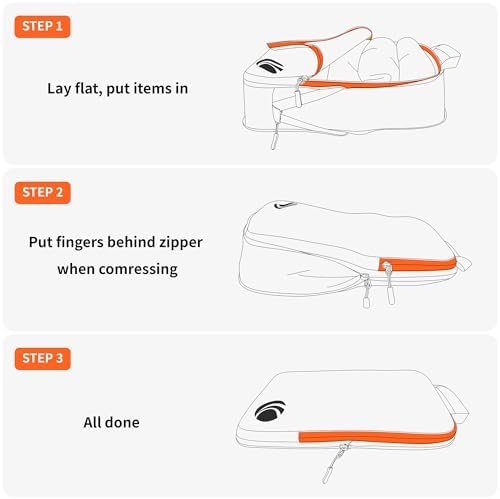 STEP 1

Lay flat, put items in

STEP 2

Put fingers behind zipper when comressing

STEP 3

All done